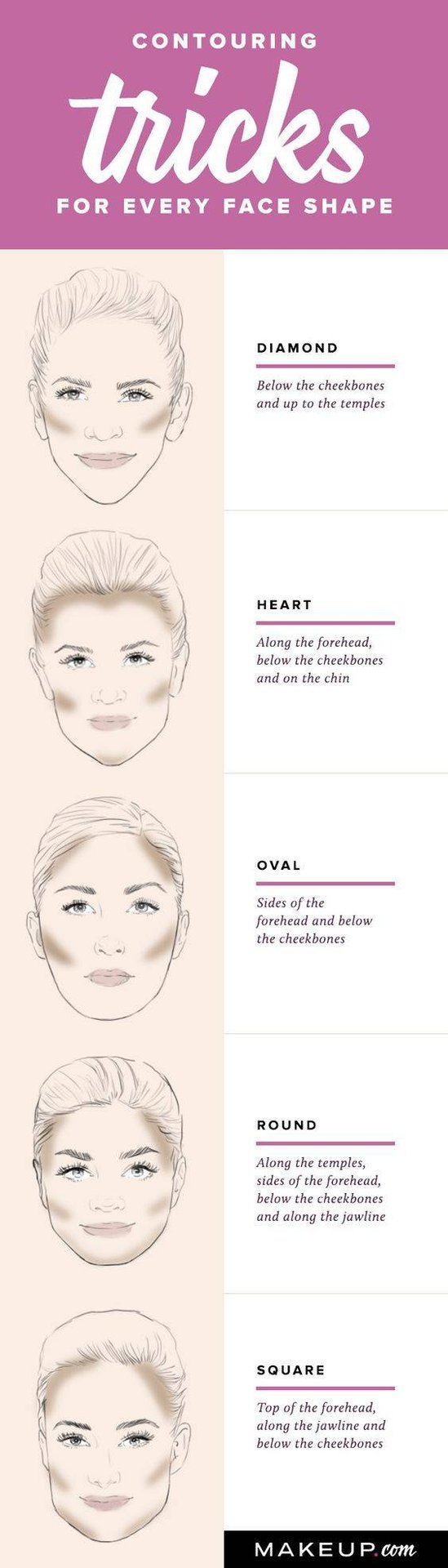 CONTOURING
tricks
FOR EVERY FACE SHAPE

DIAMOND
Below the cheekbones and up to the temples

HEART
Along the forehead, below the cheekbones and on the chin

OVAL
Sides of the forehead and below the cheekbones

ROUND
Along the temples, sides of the forehead, below the cheekbones and along the jawline

SQUARE
Top of the forehead, along the jawline and below the cheekbones

MAKEUP.com